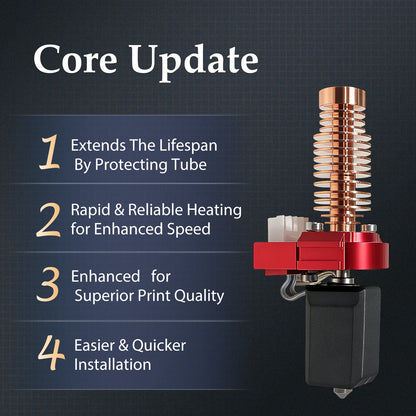 Core Update

1 Extends The Lifespan By Protecting Tube

2 Rapid & Reliable Heating for Enhanced Speed

3 Enhanced for Superior Print Quality

4 Easier & Quicker Installation