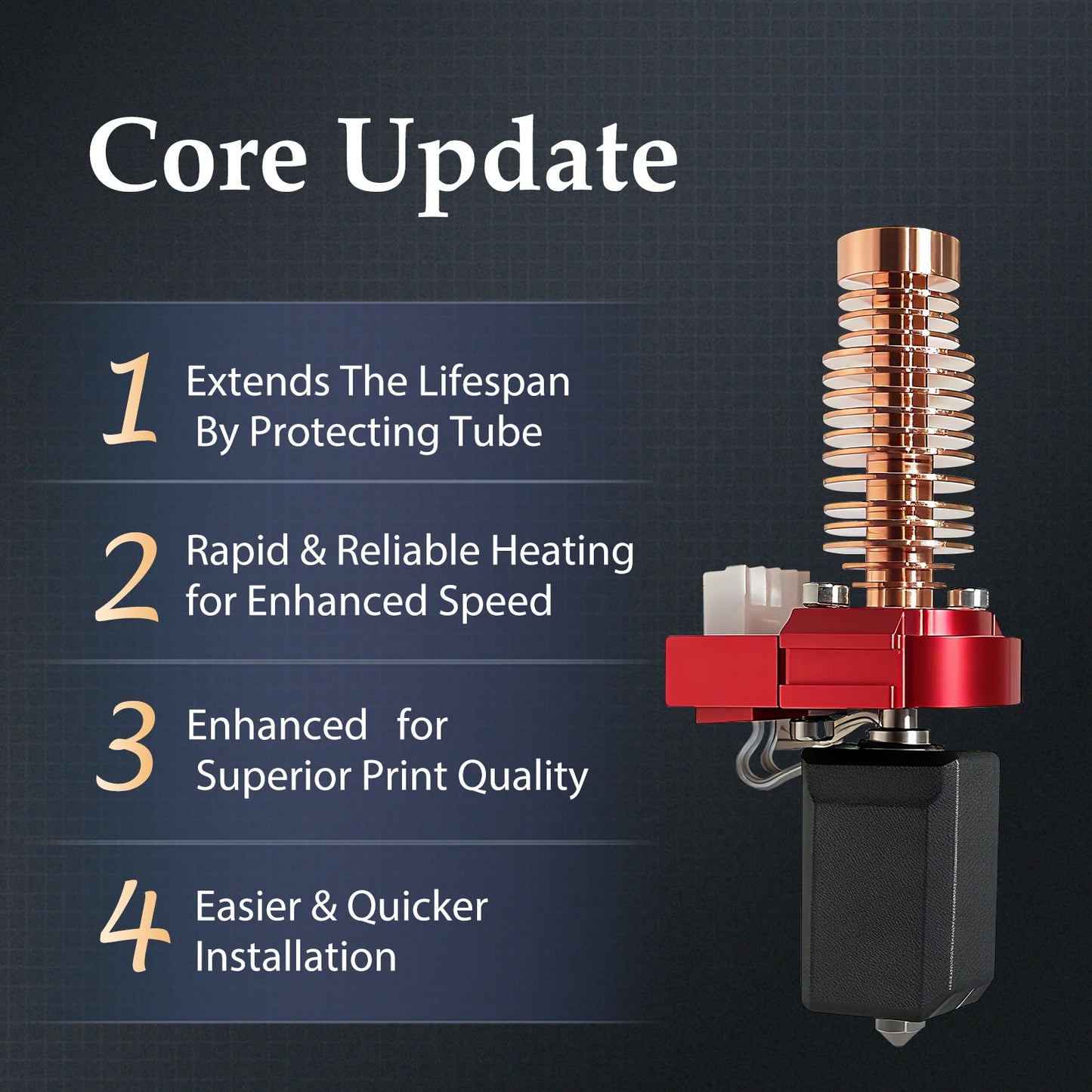 Core Update

1 Extends The Lifespan By Protecting Tube

2 Rapid & Reliable Heating for Enhanced Speed

3 Enhanced for Superior Print Quality

4 Easier & Quicker Installation