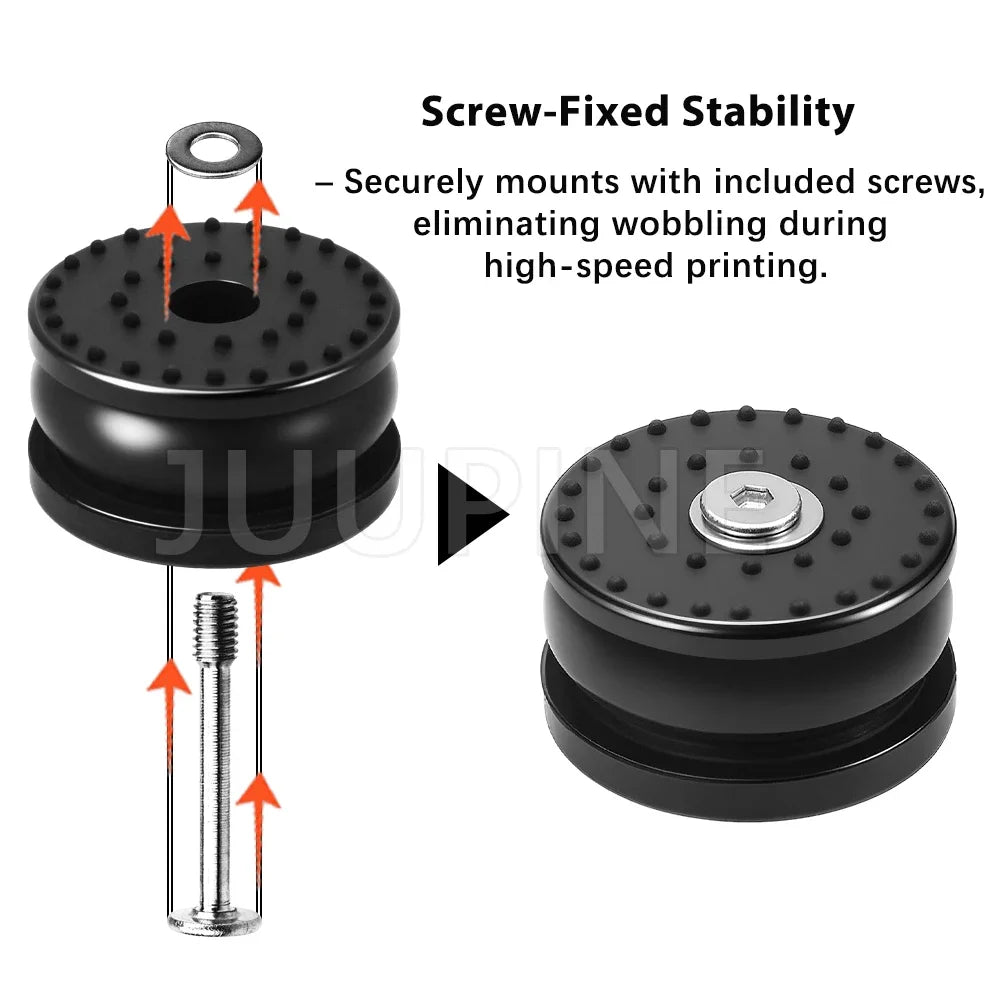 Screw-Fixed Stability

– Securely mounts with included screws, eliminating wobbling during high-speed printing.

JUUPINE