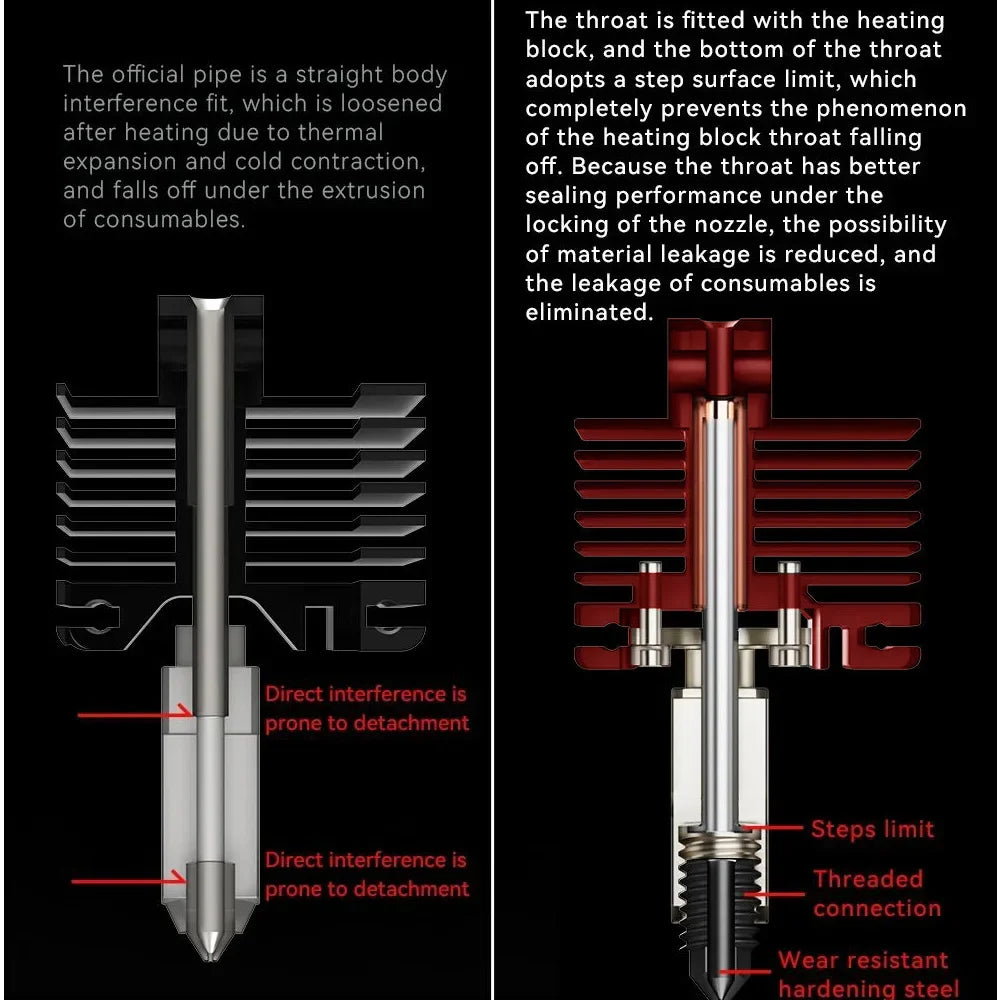 The official pipe is a straight body interference fit, which is loosened after heating due to thermal expansion and cold contraction, and falls off under the extrusion of consumables.

Direct interference is prone to detachment

Direct interference is prone to detachment

The throat is fitted with the heating block, and the bottom of the throat adopts a step surface limit, which completely prevents the phenomenon of the heating block throat falling off. Because the throat has better sealing performance under the locking of the nozzle, the possibility of material leakage is reduced, and the leakage of consumables is eliminated.

Steps limit

Threaded connection

Wear resistant hardening steel