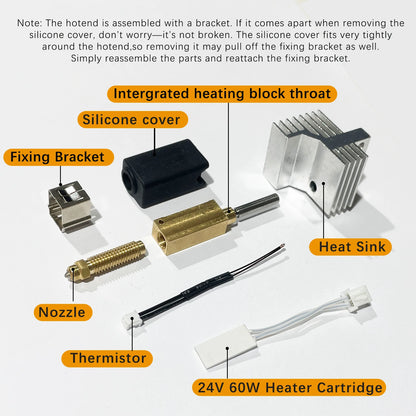 Note: The hotend is assembled with a bracket. If it comes apart when removing the silicone cover, don't worry—it's not broken. The silicone cover fits very tightly around the hotend,so removing it may pull off the fixing bracket as well. Simply reassemble the parts and reattach the fixing bracket.

Intergrated heating block throat

Silicone cover

Fixing Bracket

Heat Sink

Nozzle

Thermistor

24V 60W Heater Cartridge