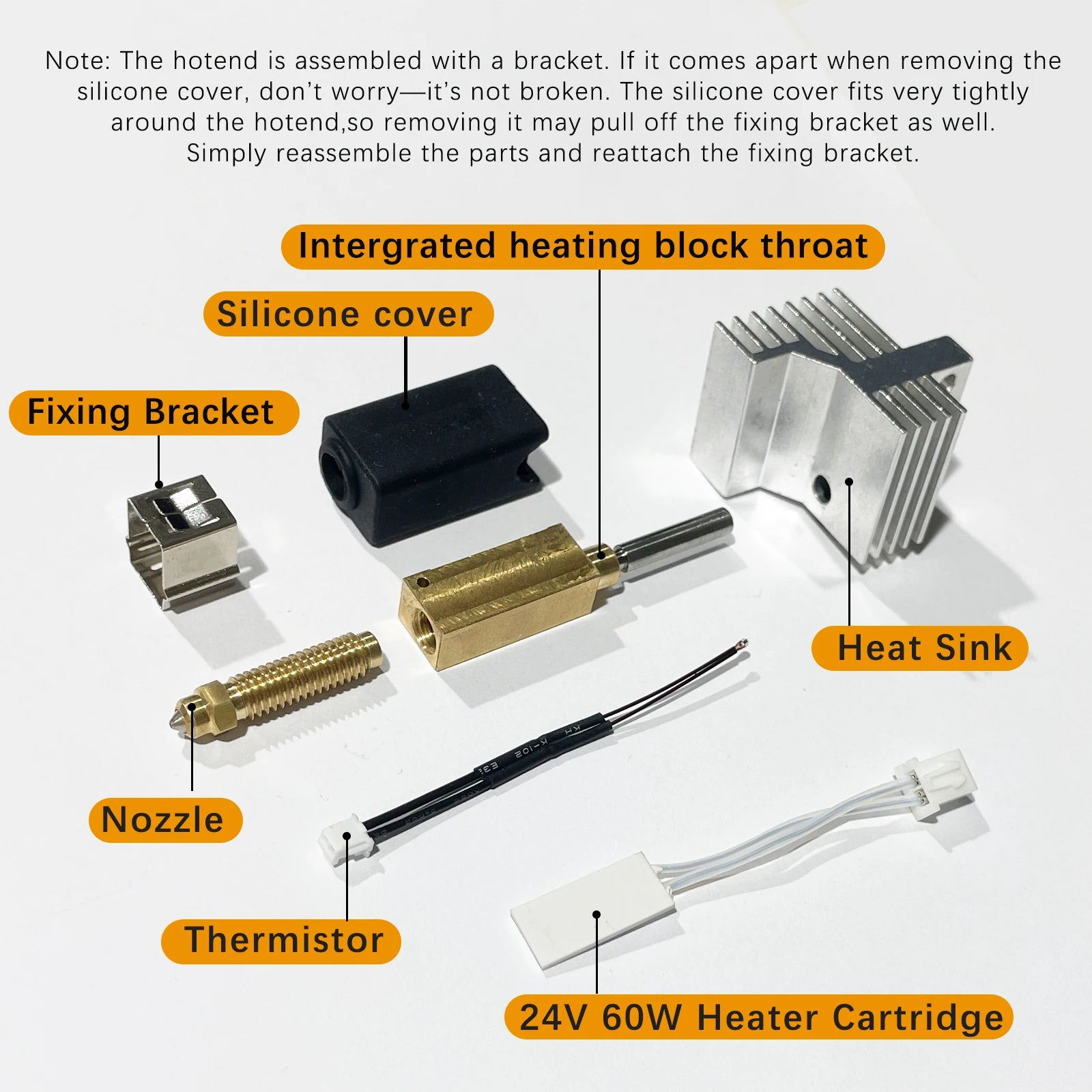 Note: The hotend is assembled with a bracket. If it comes apart when removing the silicone cover, don't worry—it's not broken. The silicone cover fits very tightly around the hotend,so removing it may pull off the fixing bracket as well. Simply reassemble the parts and reattach the fixing bracket.

Intergrated heating block throat

Silicone cover

Fixing Bracket

Heat Sink

Nozzle

Thermistor

24V 60W Heater Cartridge