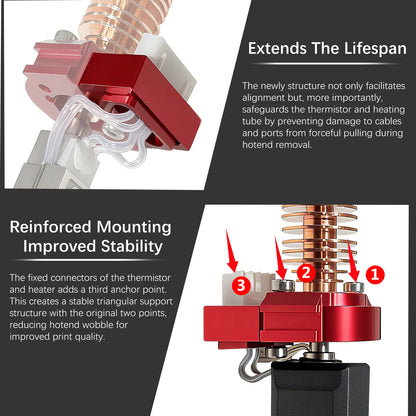 Extends The Lifespan

The newly structure not only facilitates alignment but, more importantly, safeguards the thermistor and heating tube by preventing damage to cables and ports from forceful pulling during hotend removal.

Reinforced Mounting Improved Stability

The fixed connectors of the thermistor and heater adds a third anchor point. This creates a stable triangular support structure with the original two points, reducing hotend wobble for improved print quality.

3

2

1