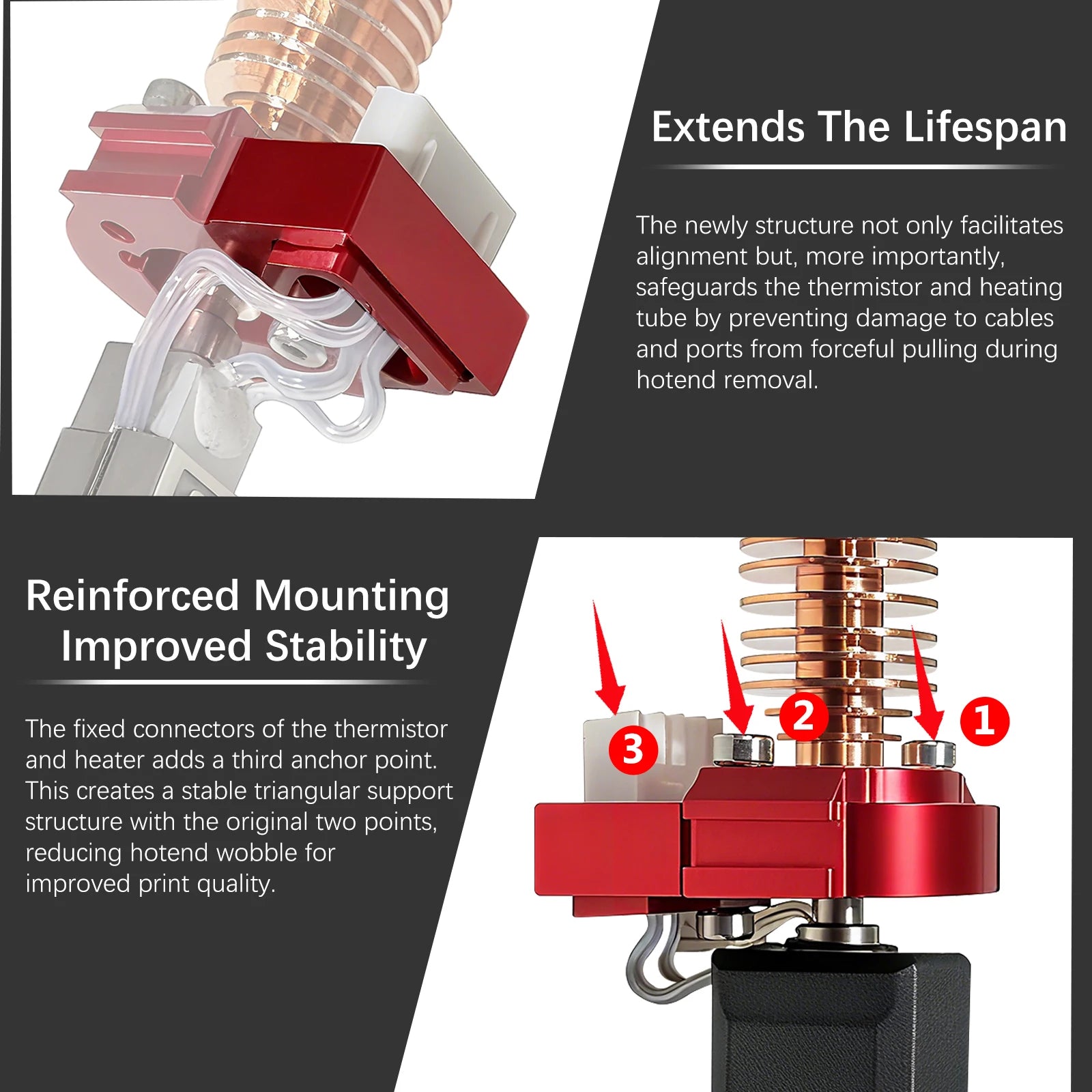 Extends The Lifespan

The newly structure not only facilitates alignment but, more importantly, safeguards the thermistor and heating tube by preventing damage to cables and ports from forceful pulling during hotend removal.

Reinforced Mounting
Improved Stability

The fixed connectors of the thermistor and heater adds a third anchor point. This creates a stable triangular support structure with the original two points, reducing hotend wobble for improved print quality.

3

2

1