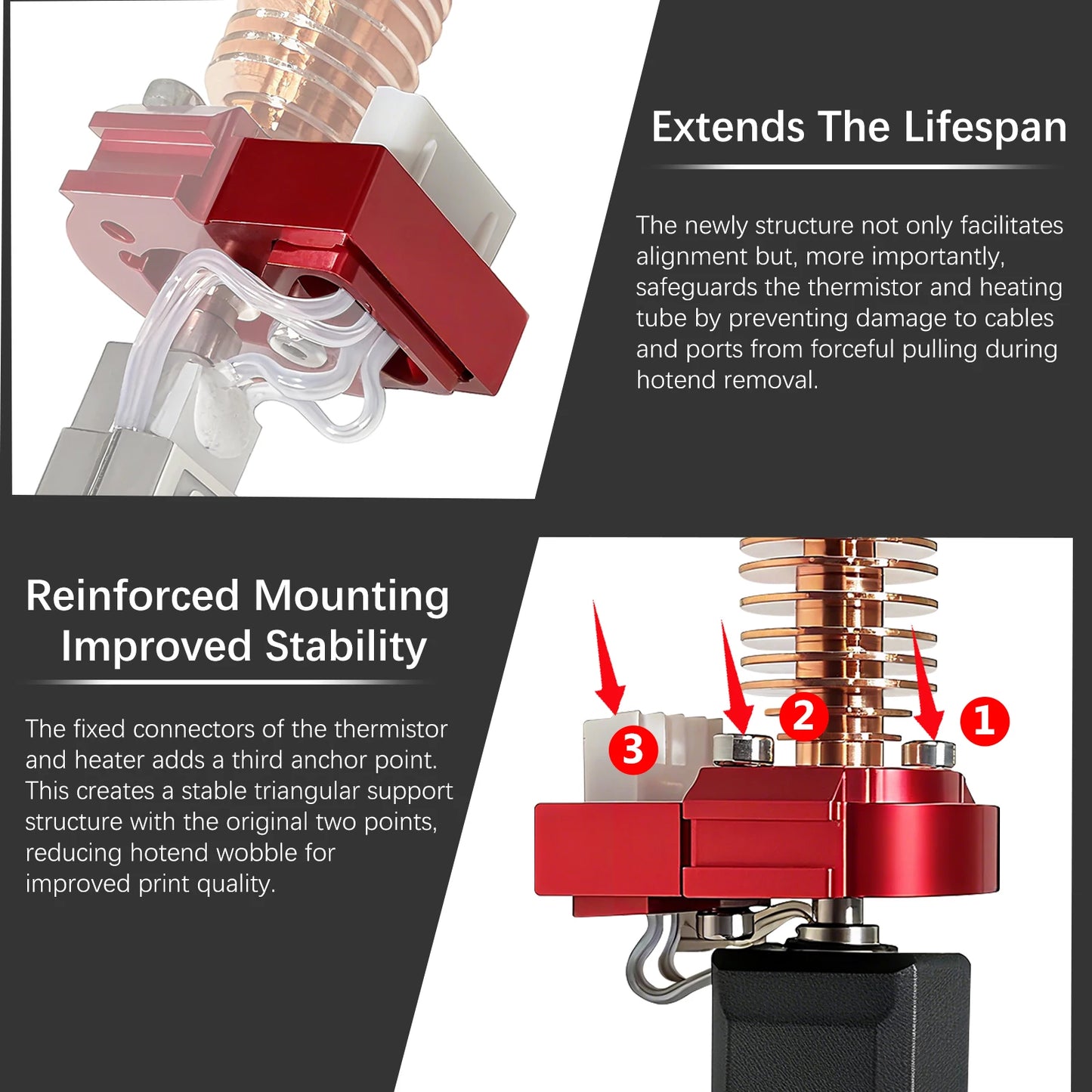 Extends The Lifespan

The newly structure not only facilitates alignment but, more importantly, safeguards the thermistor and heating tube by preventing damage to cables and ports from forceful pulling during hotend removal.

Reinforced Mounting
Improved Stability

The fixed connectors of the thermistor and heater adds a third anchor point. This creates a stable triangular support structure with the original two points, reducing hotend wobble for improved print quality.

3
2
1