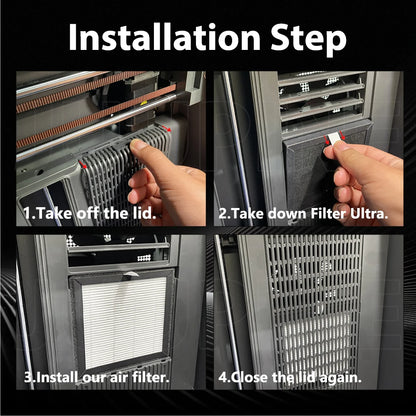 Installation Step

1.Take off the lid.

2.Take down Filter Ultra.

3.Install our air filter.

4.Close the lid again.