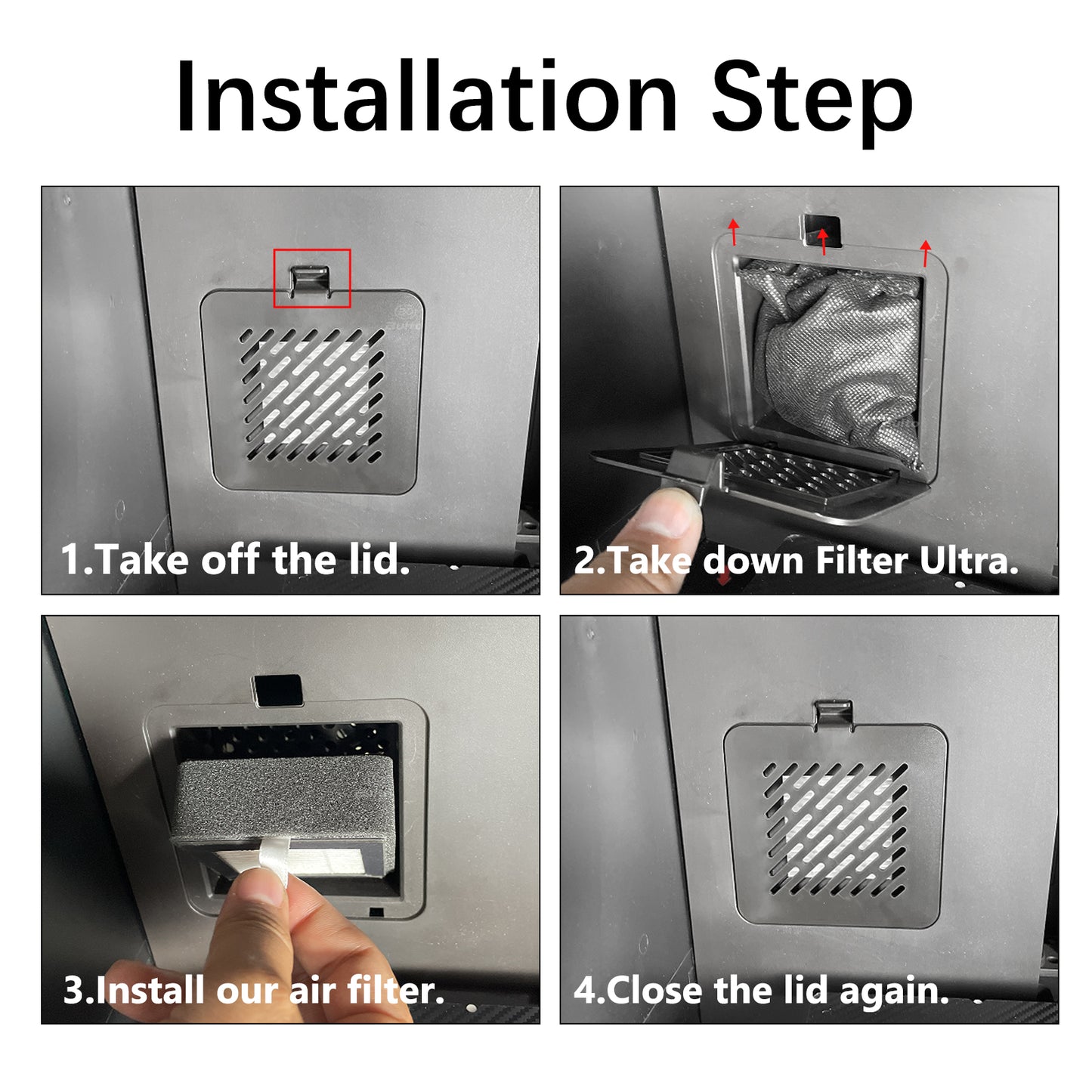 Installation Step

1.Take off the lid.

2.Take down Filter Ultra.

3.Install our air filter.

4.Close the lid again.