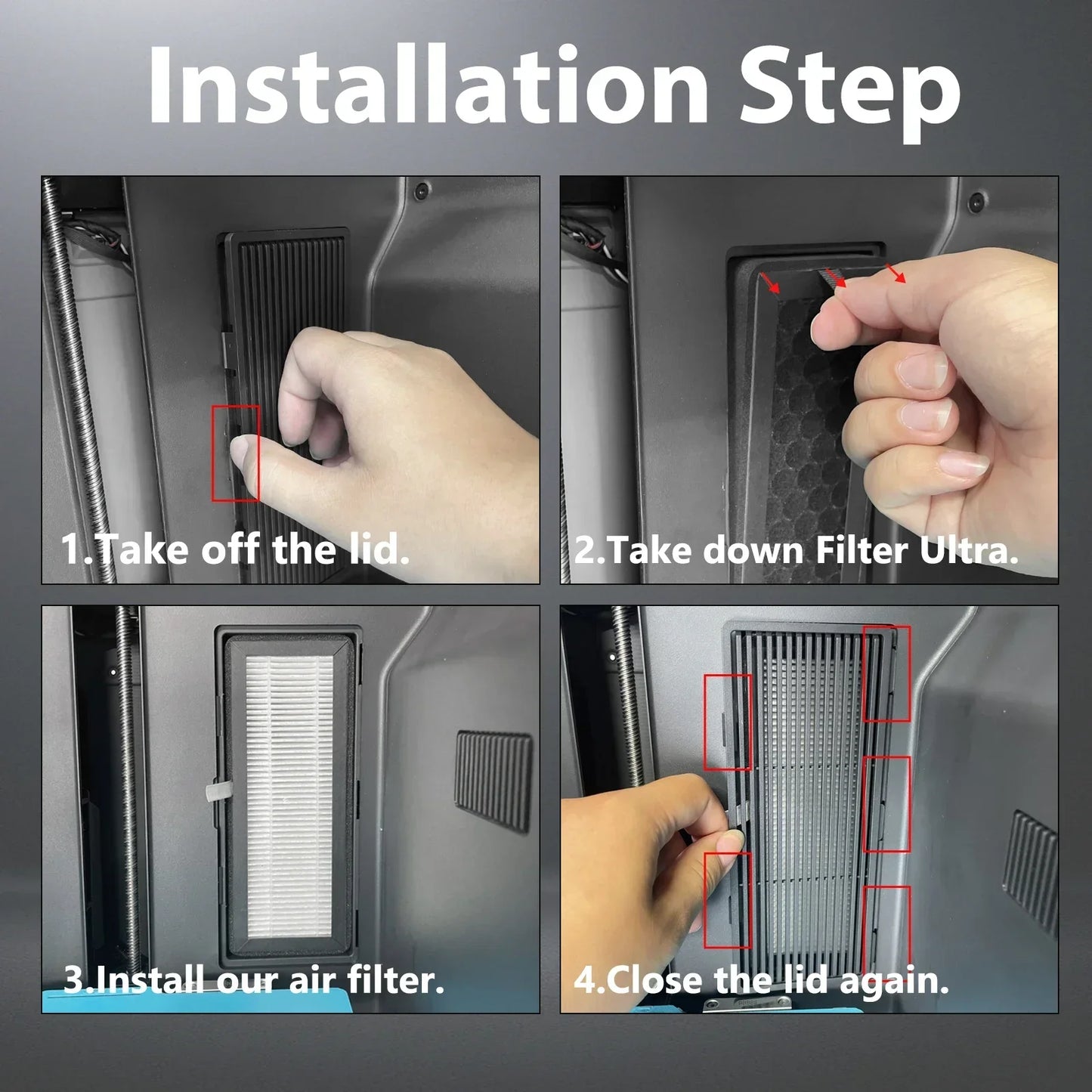 Installation Step

1.Take off the lid.

2.Take down Filter Ultra.

3.Install our air filter.

4.Close the lid again.